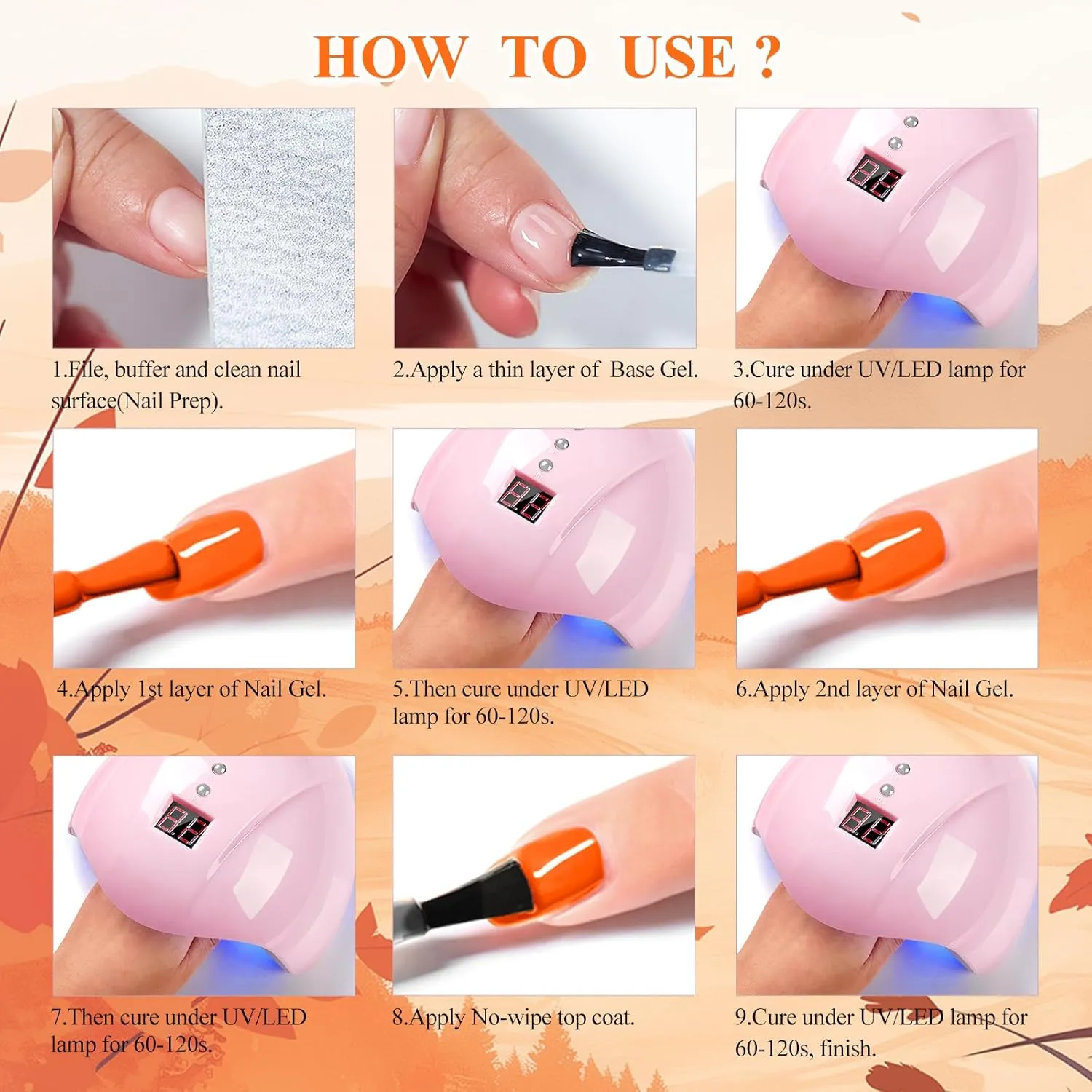 HOW TO USE ?

1.File, buffer and clean nail surface(Nail Prep).

2.Apply a thin layer of Base Gel.

3.Cure under UV/LED lamp for 60-120s.

4.Apply 1st layer of Nail Gel.

5.Then cure under UV/LED lamp for 60-120s.

6.Apply 2nd layer of Nail Gel.

7.Then cure under UV/LED lamp for 60-120s.

8.Apply No-wipe top coat.

9.Cure under UV/LED lamp for 60-120s, finish.