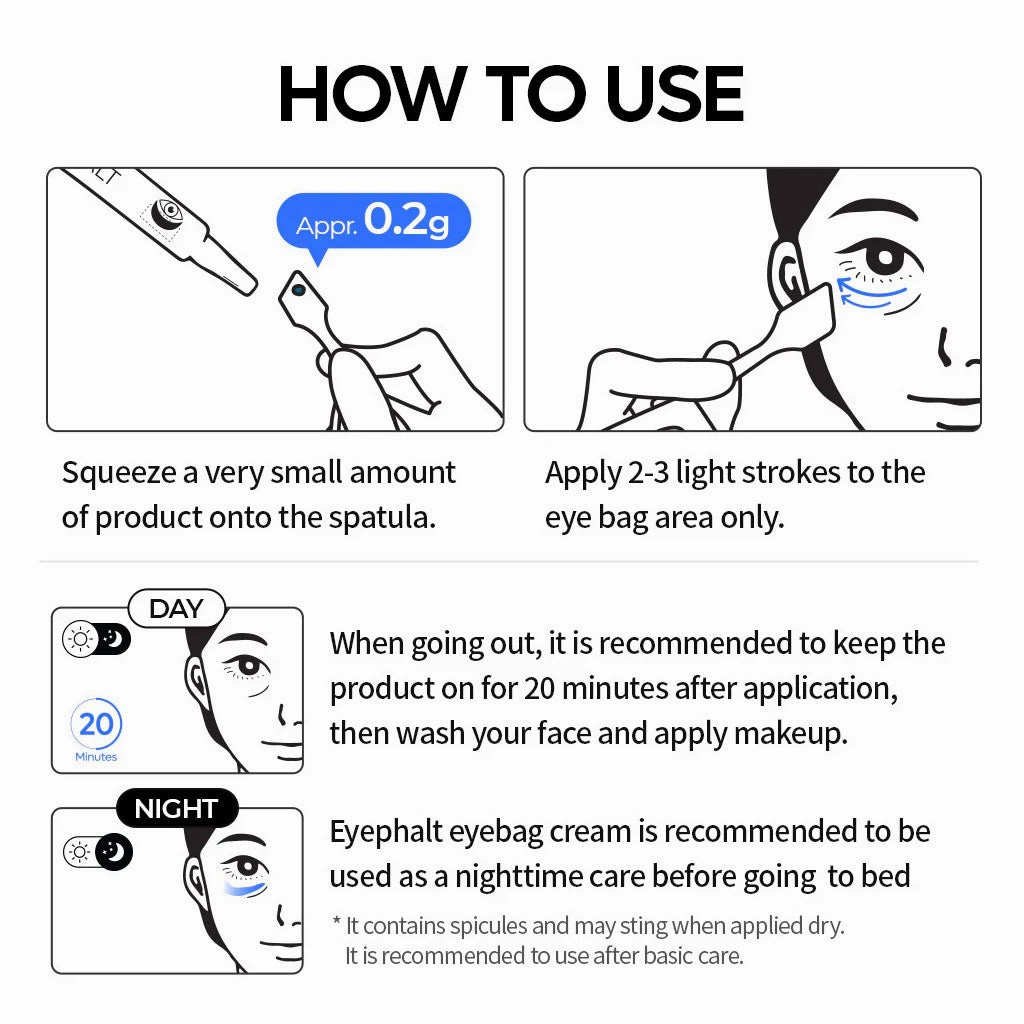 HOW TO USE

Appr. 0.2g

Squeeze a very small amount of product onto the spatula.

Apply 2-3 light strokes to the eye bag area only.

DAY

20
Minutes

When going out, it is recommended to keep the product on for 20 minutes after application, then wash your face and apply makeup.

NIGHT

Eyephalt eyebag cream is recommended to be used as a nighttime care before going to bed

* It contains spicules and may sting when applied dry. It is recommended to use after basic care.